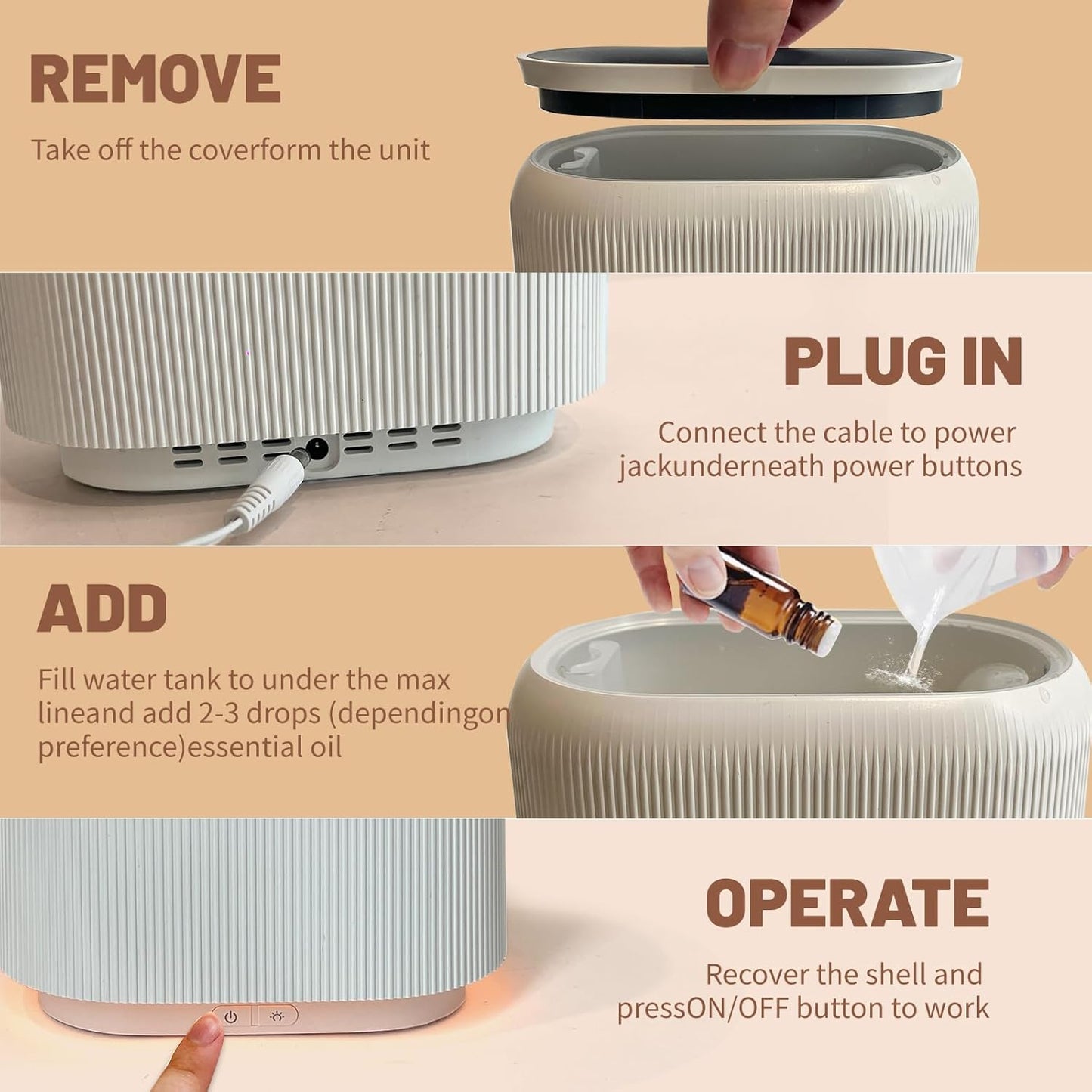 REMOVE

Take off the coverform the unit

PLUG IN

Connect the cable to power jackunderneath power buttons

ADD

Fill water tank to under the max lineand add 2-3 drops (dependingon preference)essential oil

OPERATE

Recover the shell and pressON/OFF button to work